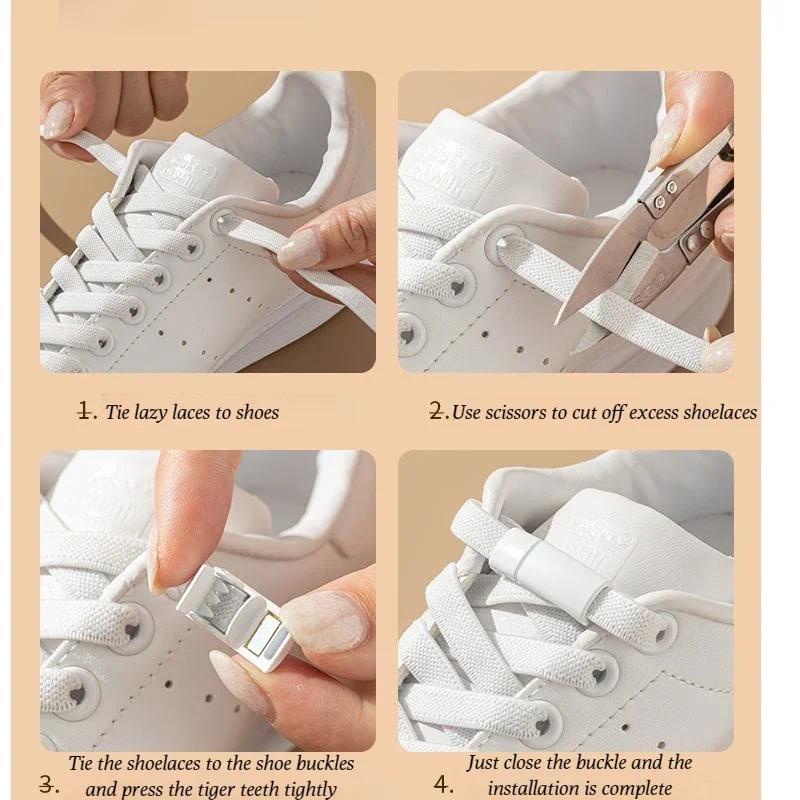 1. Tie lazy laces to shoes

2. Use scissors to cut off excess shoelaces

3. Tie the shoelaces to the shoe buckles and press the tiger teeth tightly

4. Just close the buckle and the installation is complete